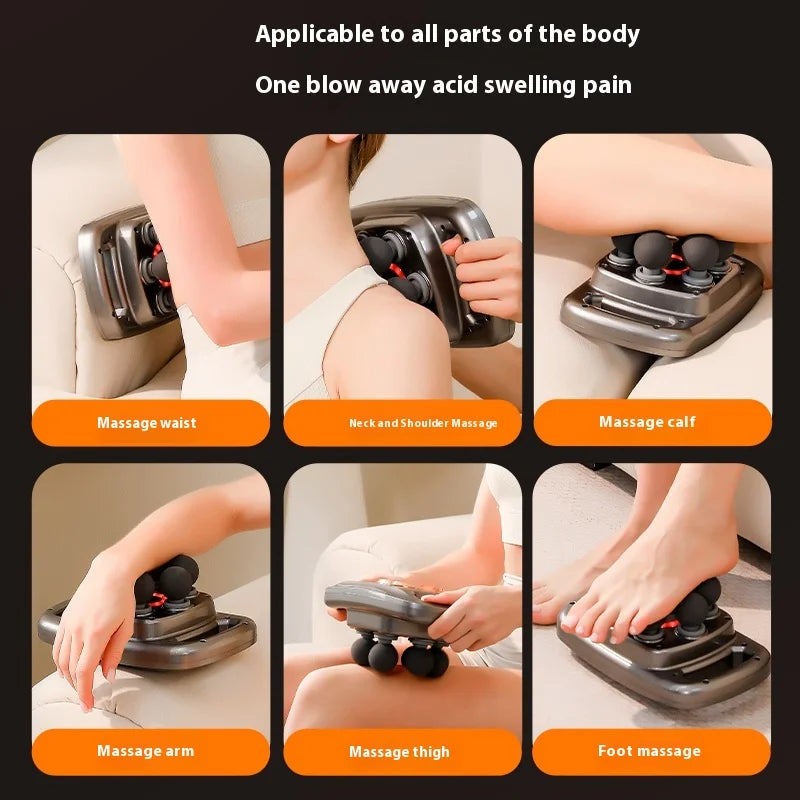 Applicable to all parts of the body

One blow away acid swelling pain

Massage waist

Neck and Shoulder Massage

Massage calf

Massage arm

Massage thigh

Foot massage